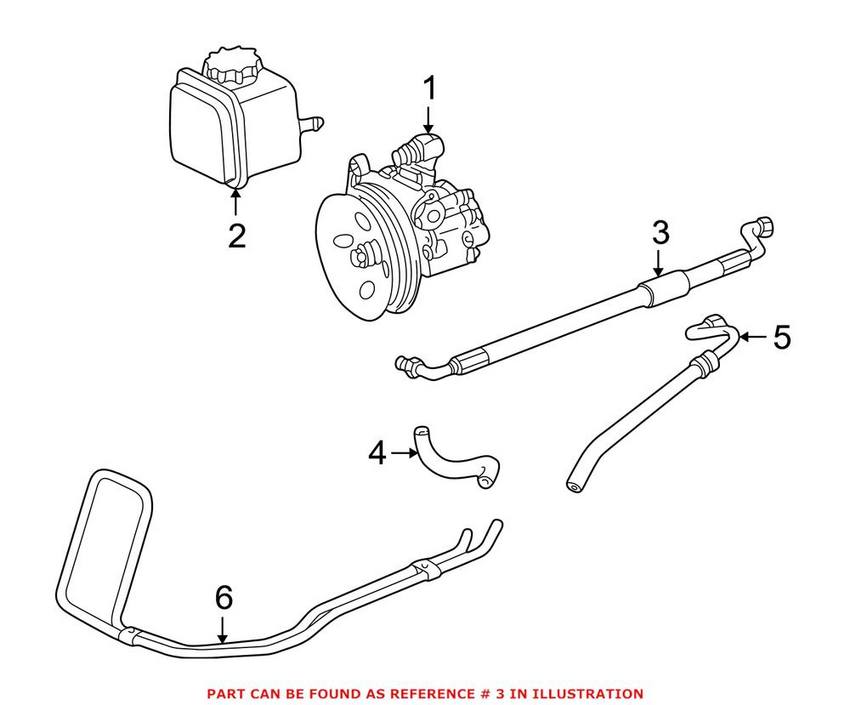 1
2
3
5
4
6
PART CAN BE FOUND AS REFERENCE # 3 IN ILLUSTRATION